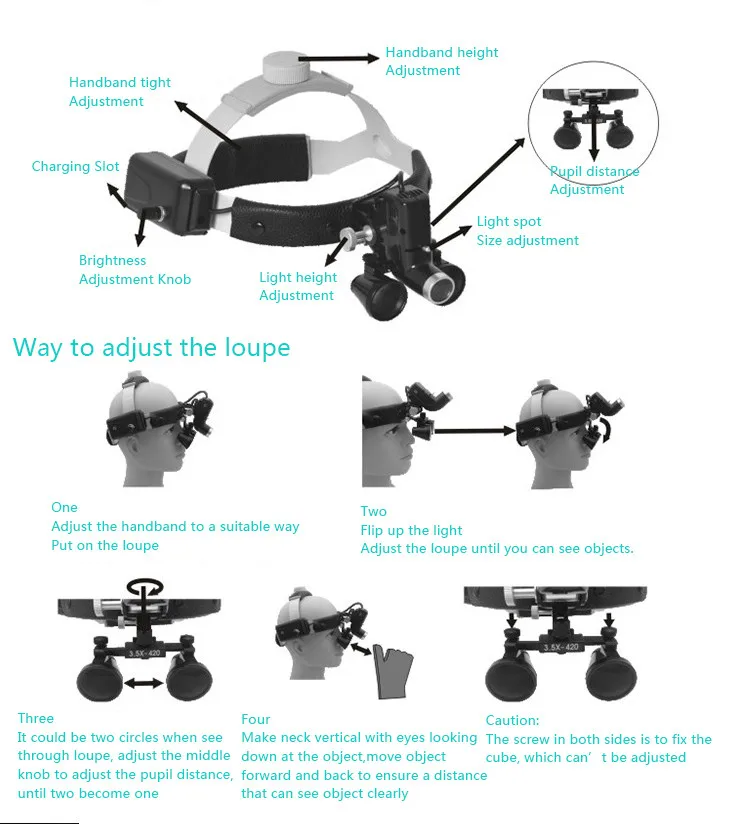 Handband height Adjustment

Handband tight Adjustment

Charging Slot

Pupil distance Adjustment

Light spot Size adjustment

Brightness Adjustment Knob

Light height Adjustment

Way to adjust the loupe

One
Adjust the handband to a suitable way
Put on the loupe

Two
Flip up the light
Adjust the loupe until you can see objects.

3.5X-420

3.5X-420

Three
It could be two circles when see through loupe, adjust the middle knob to adjust the pupil distance, until two become one

Four
Make neck vertical with eyes looking down at the object,move object forward and back to ensure a distance that can see object clearly

Caution:
The screw in both sides is to fix the cube, which can' t be adjusted