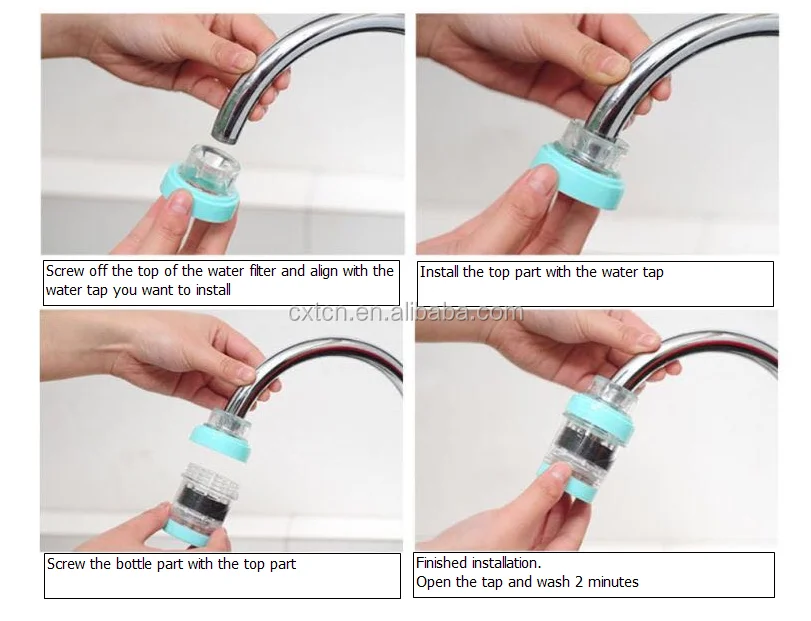 Screw off the top of the water filter and align with the water tap you want to install

Install the top part with the water tap

cxtcn.en.alibaba.com

Screw the bottle part with the top part

Finished installation.
Open the tap and wash 2 minutes