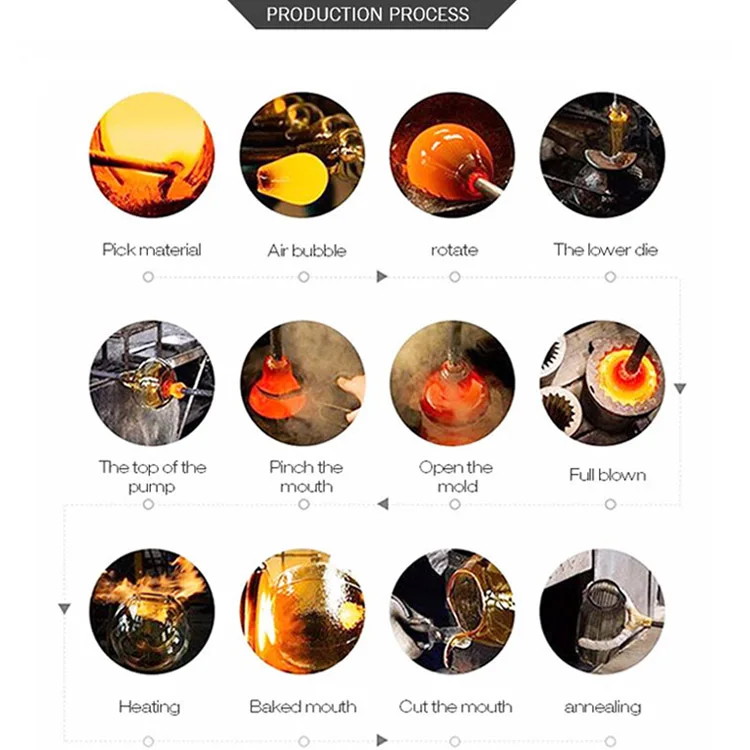 PRODUCTION PROCESS

Pick material

Air bubble

rotate

The lower die

The top of the pump

Pinch the mouth

Open the mold

Full blown

Heating

Baked mouth

Cut the mouth

annealing