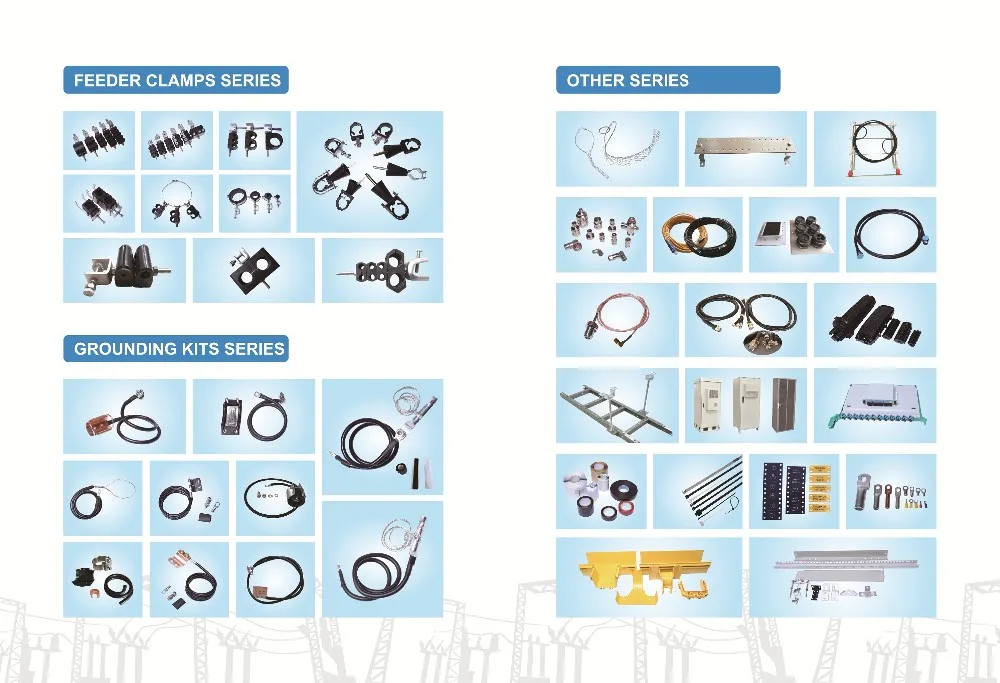 FEEDER CLAMPS SERIES

GROUNDING KITS SERIES

OTHER SERIES