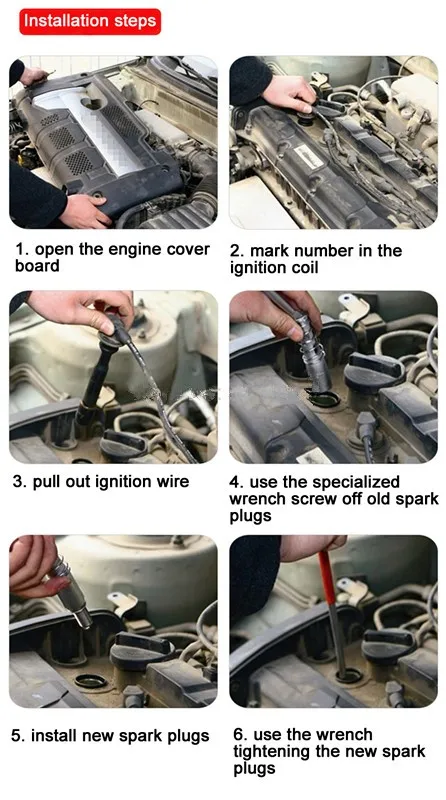 Installation steps

1. open the engine cover board

2. mark number in the ignition coil

3. pull out ignition wire

4. use the specialized wrench screw off old spark plugs

5. install new spark plugs

6. use the wrench tightening the new spark plugs