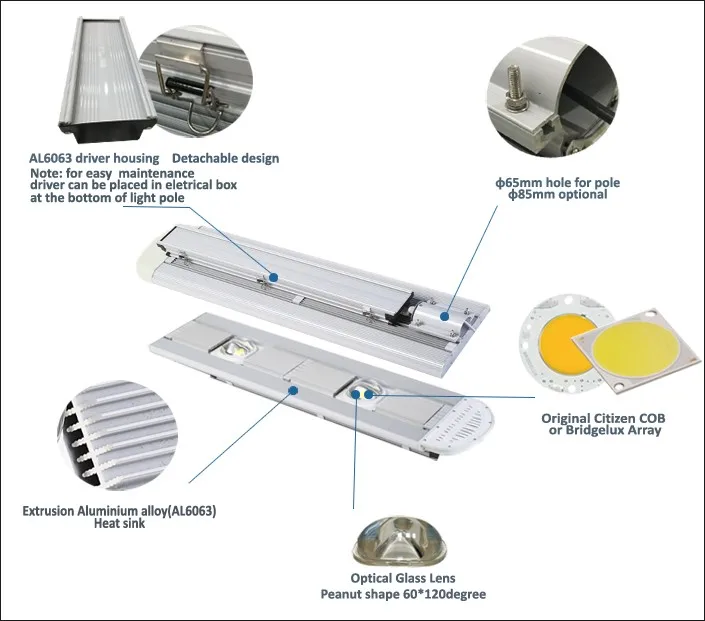 AL6063 driver housing Detachable design
Note: for easy maintenance driver can be placed in eletrical box at the bottom of light pole

ϕ65mm hole for pole
ϕ85mm optional

Original Citizen COB or Bridgelux Array

Extrusion Aluminium alloy(AL6063) Heat sink

Optical Glass Lens
Peanut shape 60*120degree