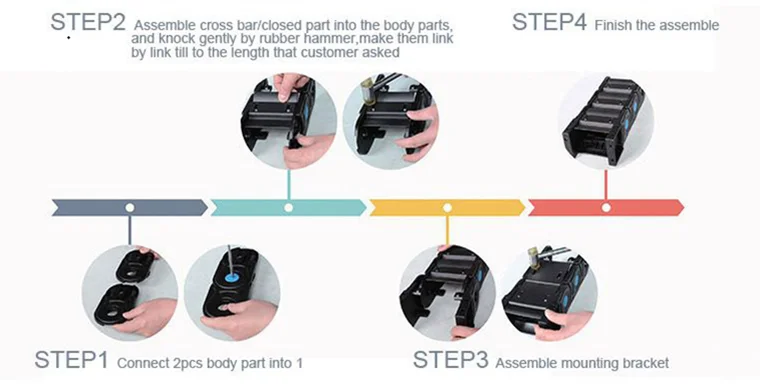 STEP2 Assemble cross bar/closed part into the body parts, and knock gently by rubber hammer,make them link by link till to the length that customer asked

STEP4 Finish the assemble

STEP1 Connect 2pcs body part into 1

STEP3 Assemble mounting bracket