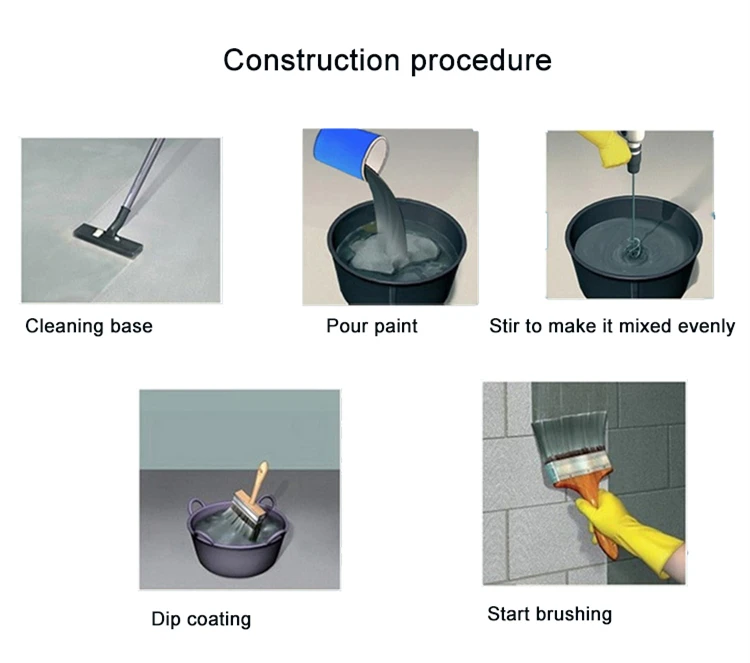 Construction procedure

Cleaning base

Pour paint

Stir to make it mixed evenly

Dip coating

Start brushing