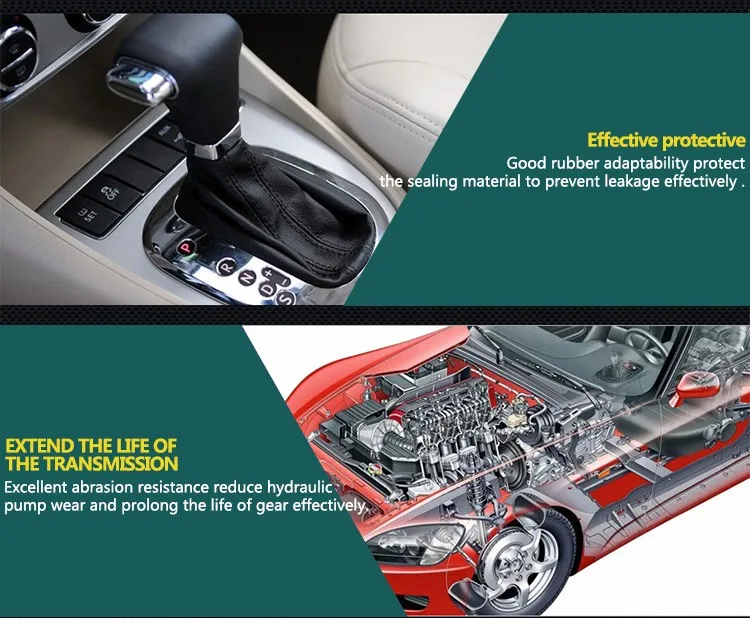 Effective protective

Good rubber adaptability protect the sealing material to prevent leakage effectively .

P
R
N
D
S

EXTEND THE LIFE OF THE TRANSMISSION

Excellent abrasion resistance reduce hydraulic pump wear and prolong the life of gear effectively.