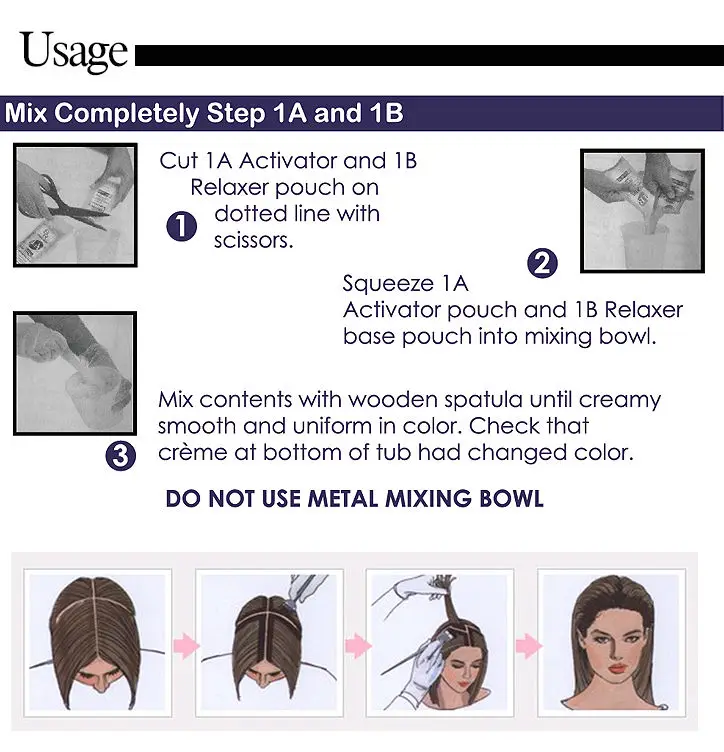 Usage

Mix Completely Step 1A and 1B

1 Cut 1A Activator and 1B Relaxer pouch on dotted line with scissors.

2 Squeeze 1A Activator pouch and 1B Relaxer base pouch into mixing bowl.

3 Mix contents with wooden spatula until creamy smooth and uniform in color. Check that crème at bottom of tub had changed color.

DO NOT USE METAL MIXING BOWL