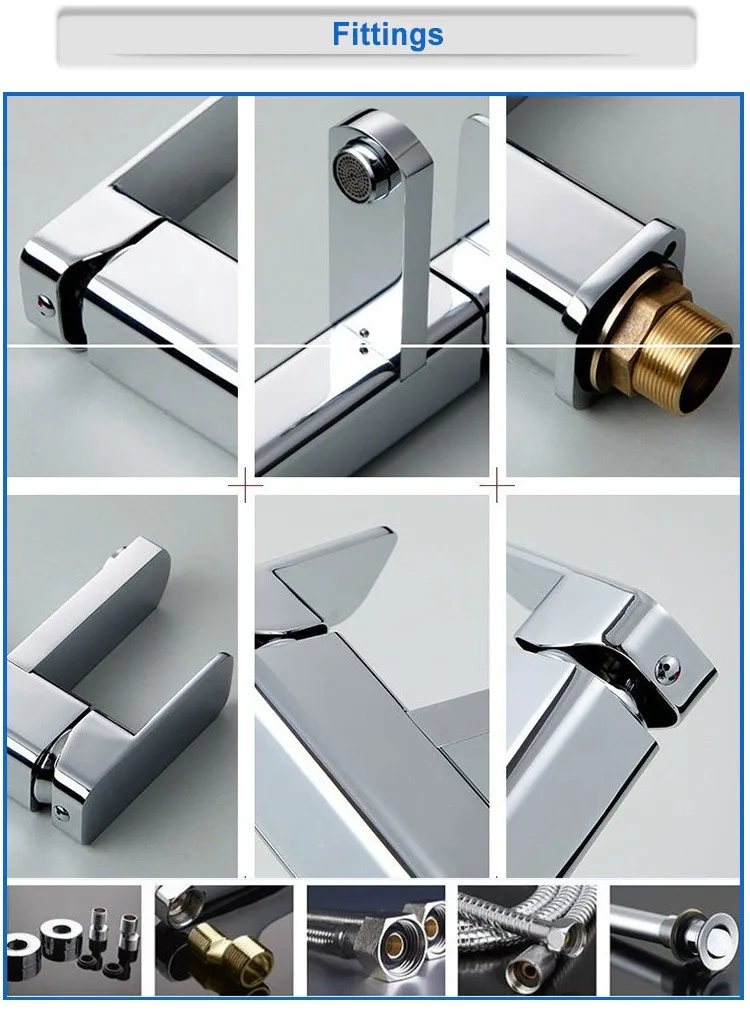 Fittings