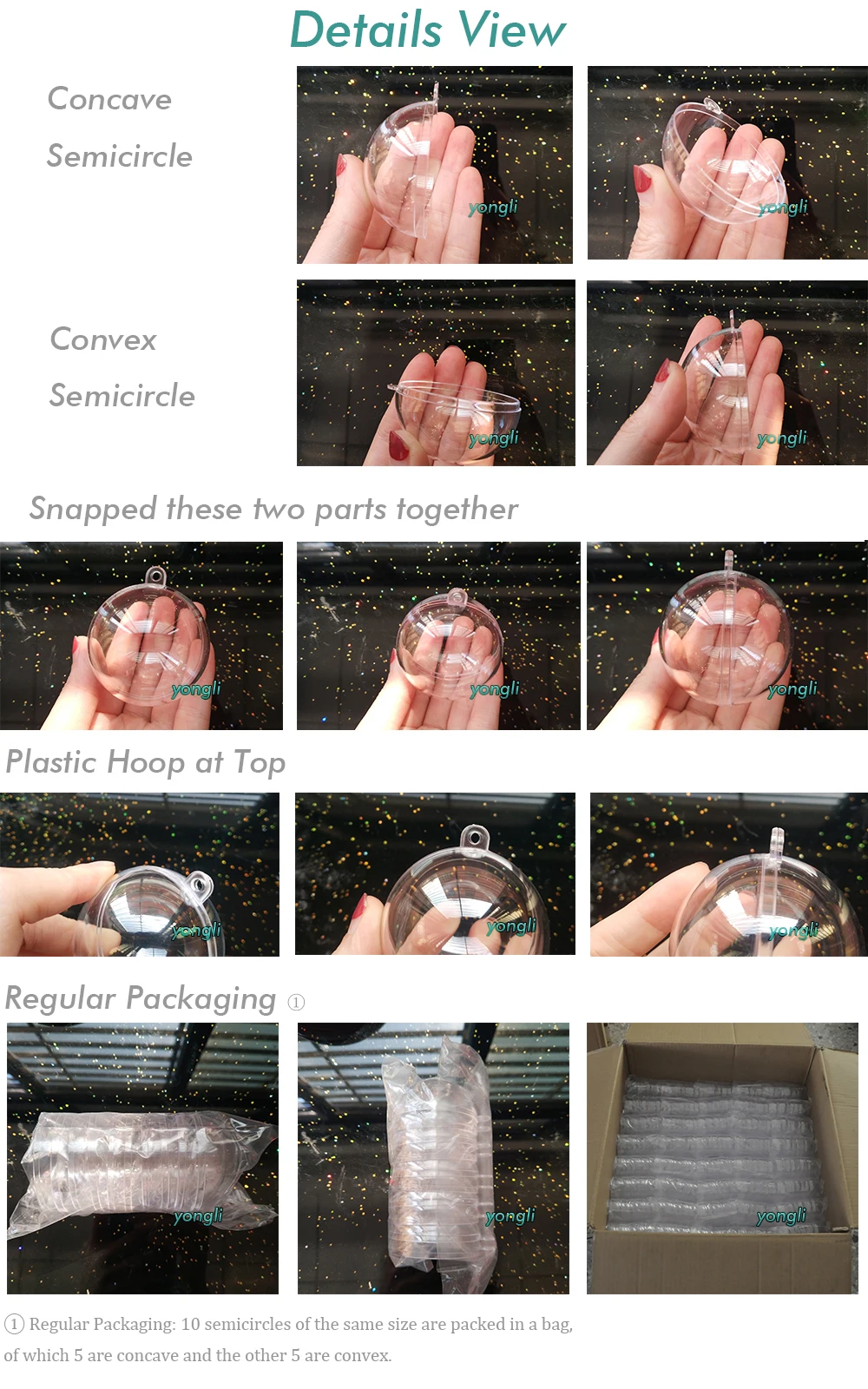 Details View

Concave Semicircle

yongli yongli

Convex Semicircle

yongli yongli

Snapped these two parts together

yongli yongli yongli

Plastic Hoop at Top

yongli yongli yongli

Regular Packaging ①

yongli yongli yongli

① Regular Packaging: 10 semicircles of the same size are packed in a bag, of which 5 are concave and the other 5 are convex.