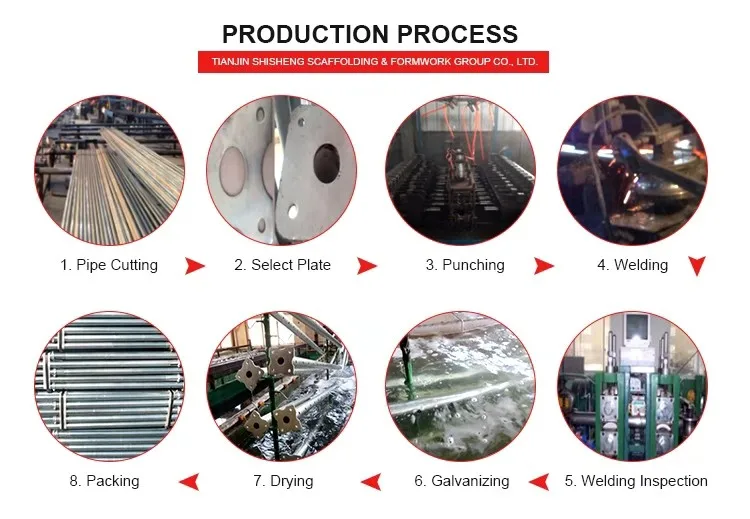 PRODUCTION PROCESS
TIANJIN SHISHENG SCAFFOLDING & FORMWORK GROUP CO., LTD.

1. Pipe Cutting

2. Select Plate

3. Punching

4. Welding

5. Welding Inspection

6. Galvanizing

7. Drying

8. Packing