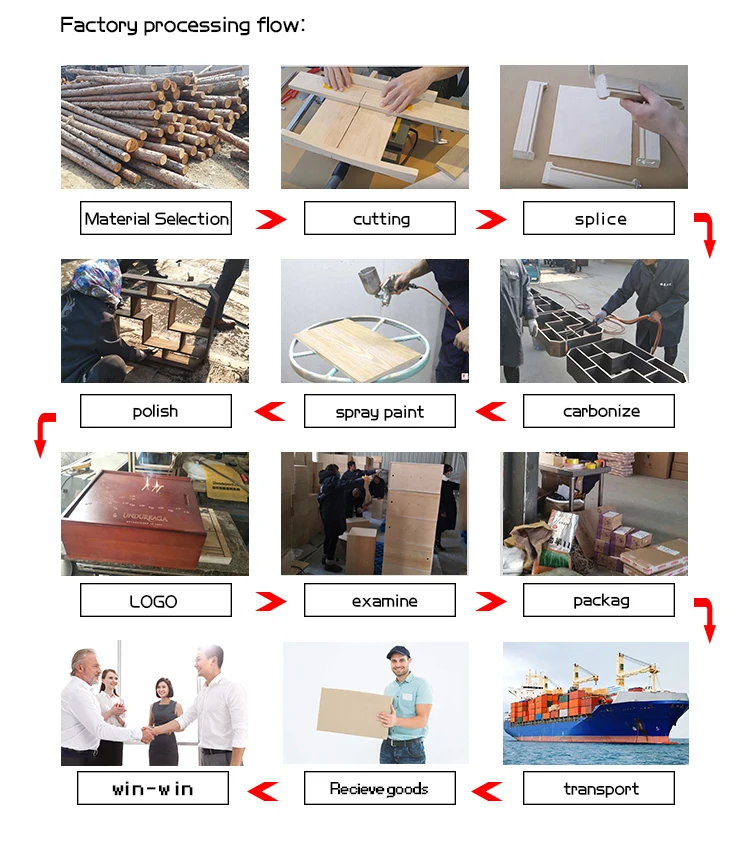 Factory processing flow:

Material Selection

cutting

splice

polish

spray paint

carbonize

UNDURRAGA

LOGO

examine

packag

win-win

Recieve goods

transport