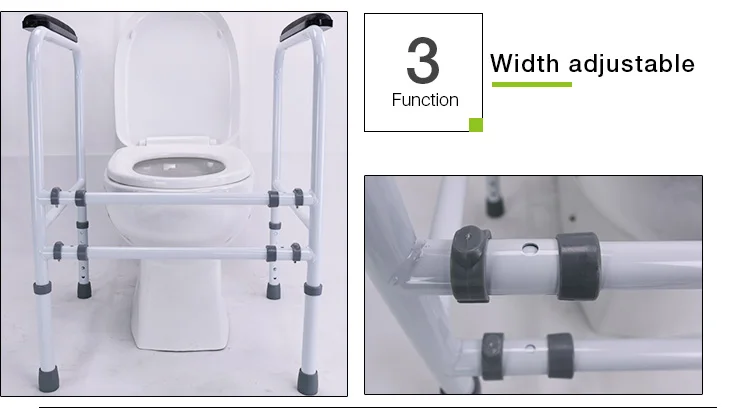 3
Function

Width adjustable