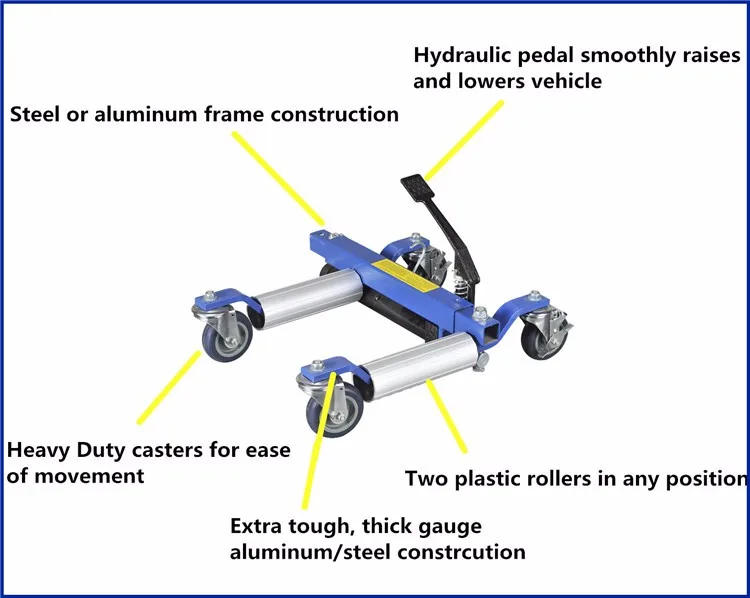 Hydraulic pedal smoothly raises and lowers vehicle

Steel or aluminum frame construction

Heavy Duty casters for ease of movement

Two plastic rollers in any position

Extra tough, thick gauge aluminum/steel constrcution