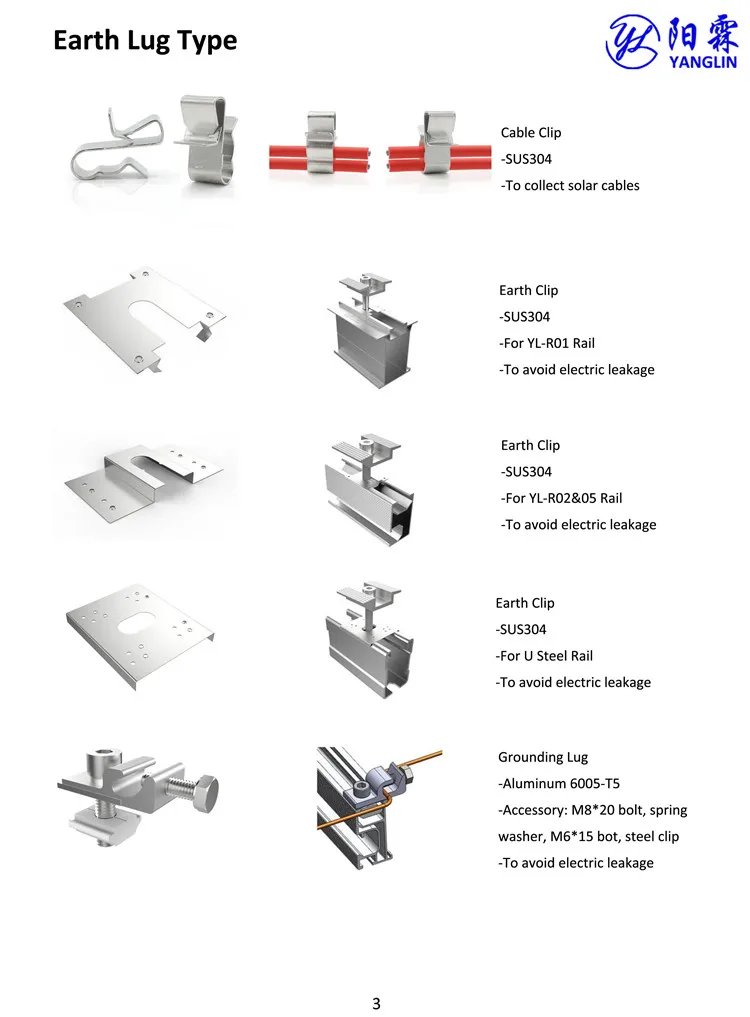 Earth Lug Type

YL 阳霖 YANGLIN

Cable Clip
-SUS304
-To collect solar cables

Earth Clip
-SUS304
-For YL-R01 Rail
-To avoid electric leakage

Earth Clip
-SUS304
-For YL-R02&05 Rail
-To avoid electric leakage

Earth Clip
-SUS304
-For U Steel Rail
-To avoid electric leakage

Grounding Lug
-Aluminum 6005-T5
-Accessory: M8*20 bolt, spring washer, M6*15 bot, steel clip
-To avoid electric leakage

3