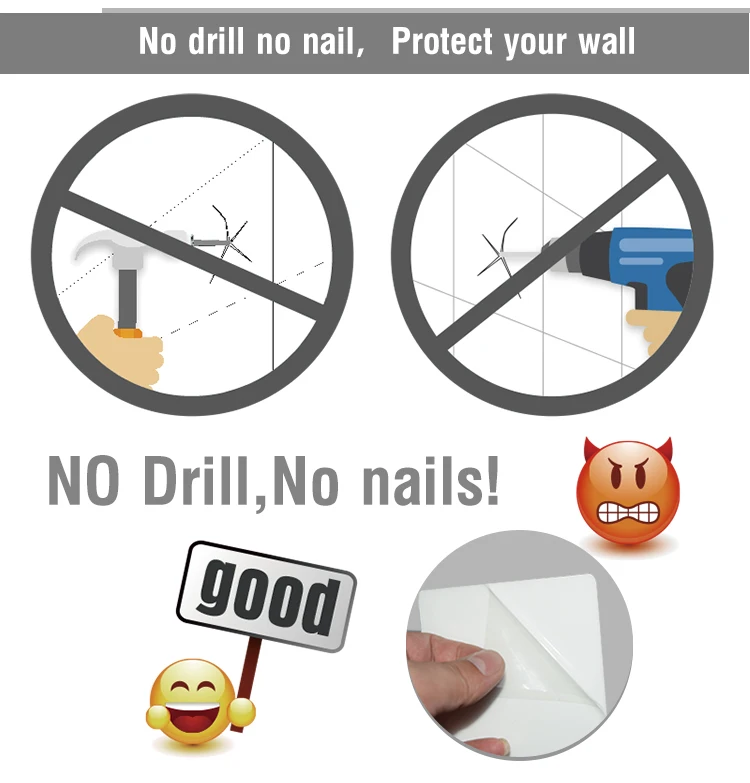 No drill no nail, Protect your wall

NO Drill,No nails!

good