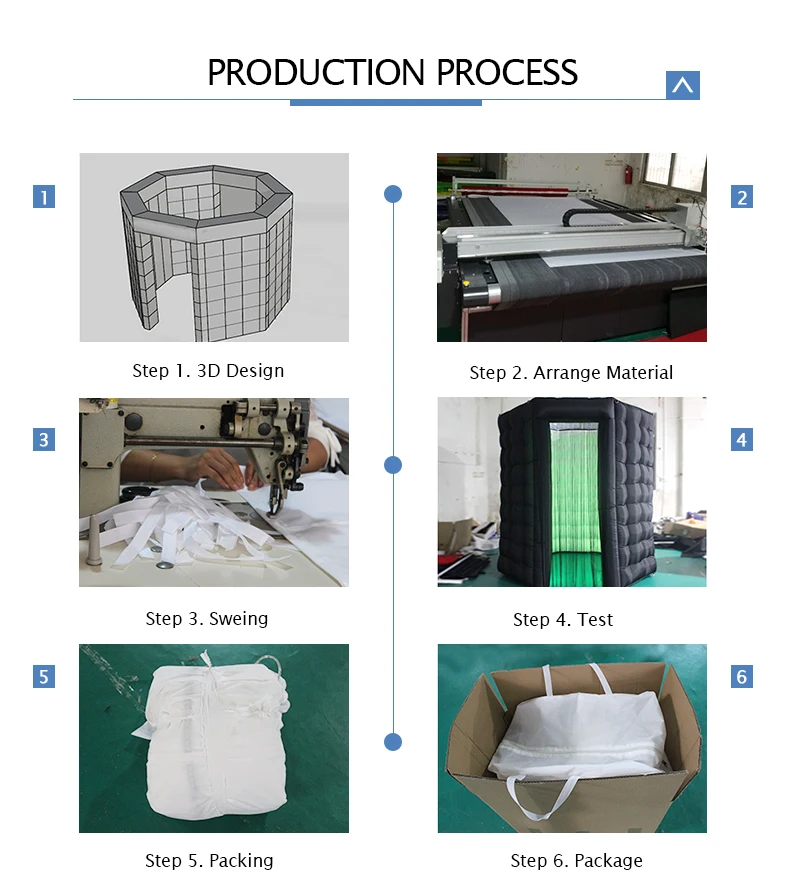 PRODUCTION PROCESS

1

Step 1. 3D Design

2

Step 2. Arrange Material

3

Step 3. Sweing

4

Step 4. Test

5

Step 5. Packing

6

Step 6. Package