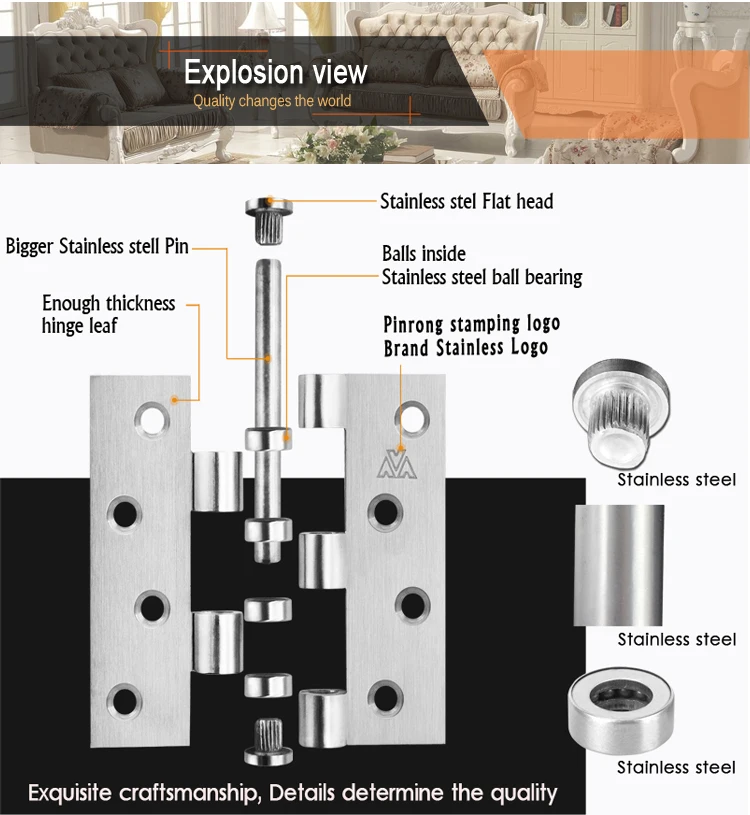 Explosion view
Quality changes the world

Stainless stel Flat head

Bigger Stainless stell Pin

Balls inside
Stainless steel ball bearing

Enough thickness
hinge leaf

Pinrong stamping logo
Brand Stainless Logo

Stainless steel

Stainless steel

Stainless steel

Exquisite craftsmanship, Details determine the quality