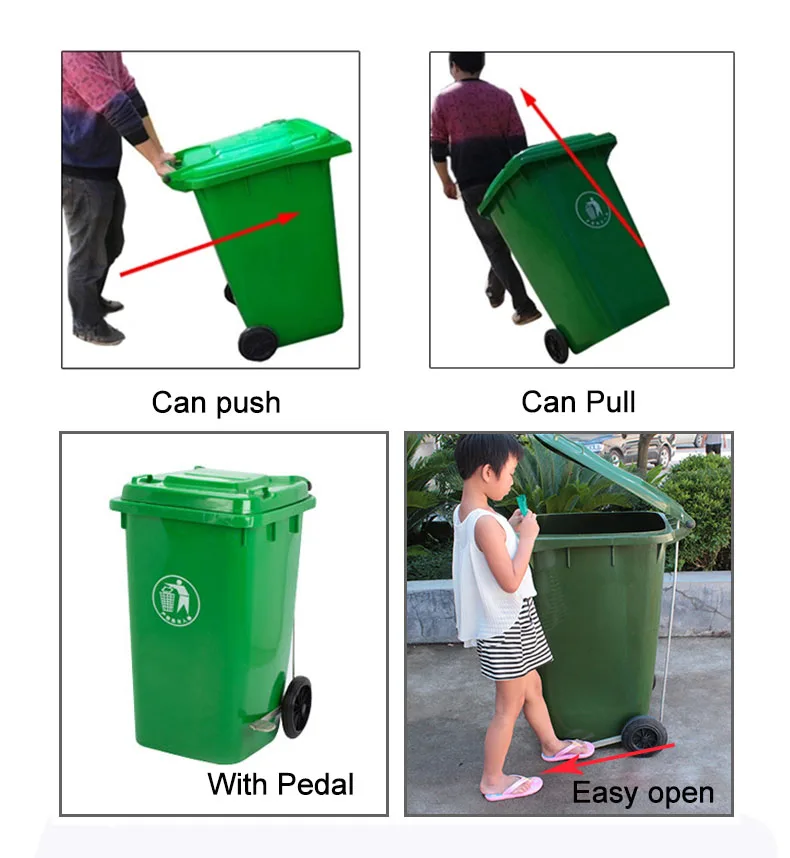 Can push

Can Pull

With Pedal

Easy open