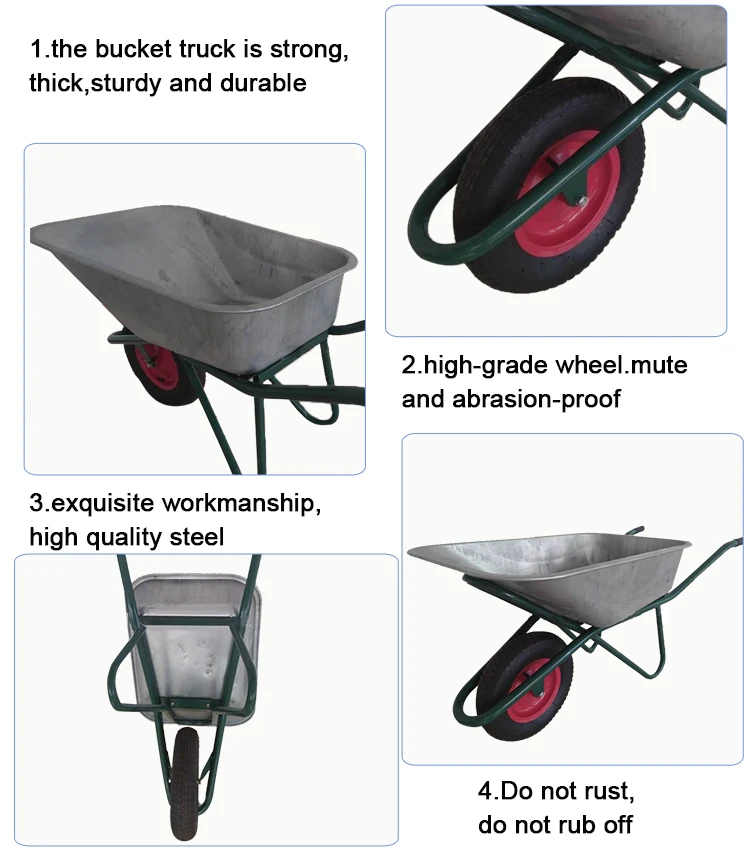 1.the bucket truck is strong, thick,sturdy and durable

2.high-grade wheel.mute and abrasion-proof

3.exquisite workmanship, high quality steel

4.Do not rust, do not rub off