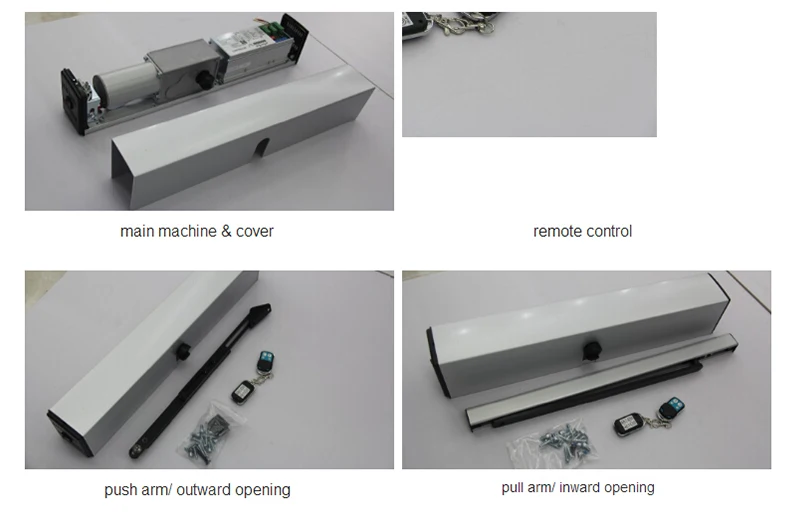 main machine & cover

remote control

push arm/ outward opening

pull arm/ inward opening