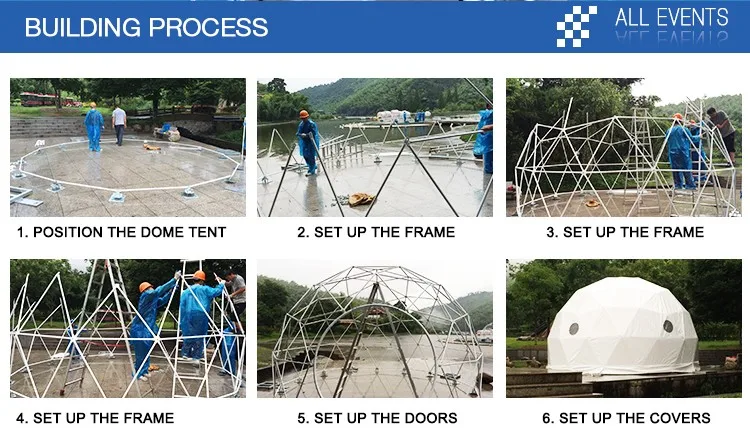 BUILDING PROCESS

ALL EVENTS

1. POSITION THE DOME TENT

2. SET UP THE FRAME

3. SET UP THE FRAME

4. SET UP THE FRAME

5. SET UP THE DOORS

6. SET UP THE COVERS