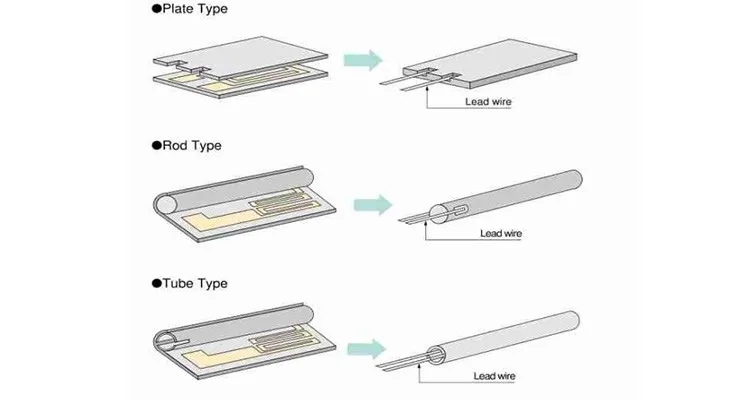 ●Plate Type

Lead wire

●Rod Type

Lead wire

●Tube Type

Lead wire