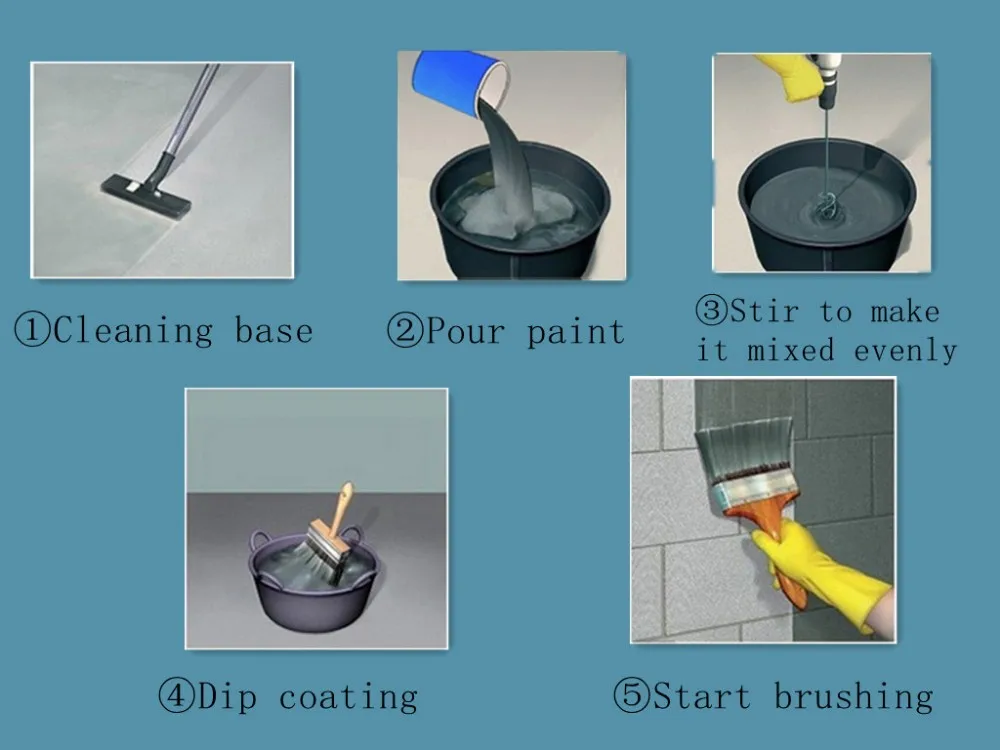 ①Cleaning base

②Pour paint

③Stir to make it mixed evenly

④Dip coating

⑤Start brushing