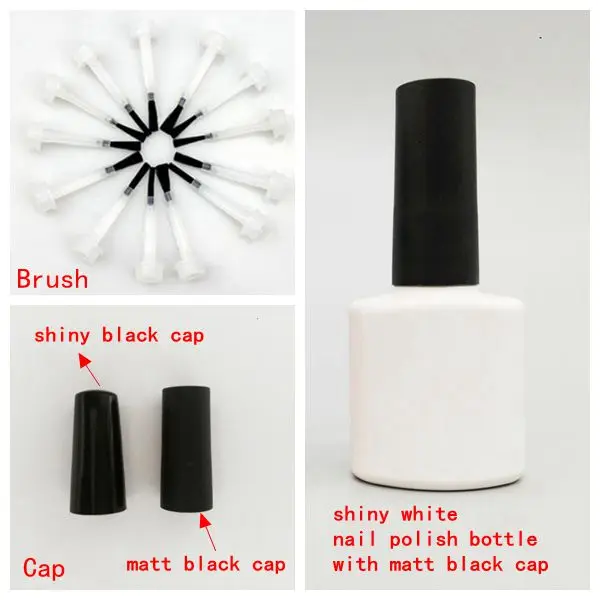 Brush

shiny black cap

Cap

matt black cap

shiny white
nail polish bottle
with matt black cap