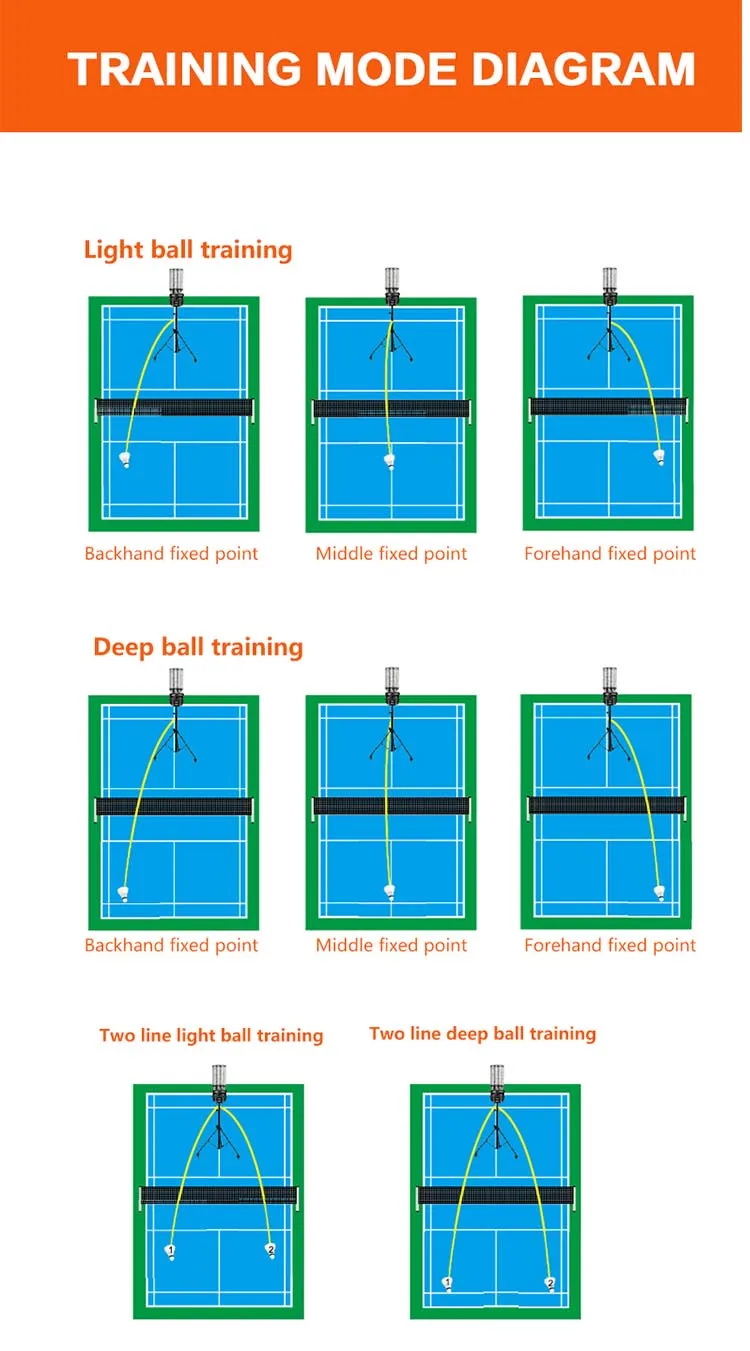 TRAINING MODE DIAGRAM

Light ball training

Backhand fixed point

Middle fixed point

Forehand fixed point

Deep ball training

Backhand fixed point

Middle fixed point

Forehand fixed point

Two line light ball training

1

2

Two line deep ball training

1

2