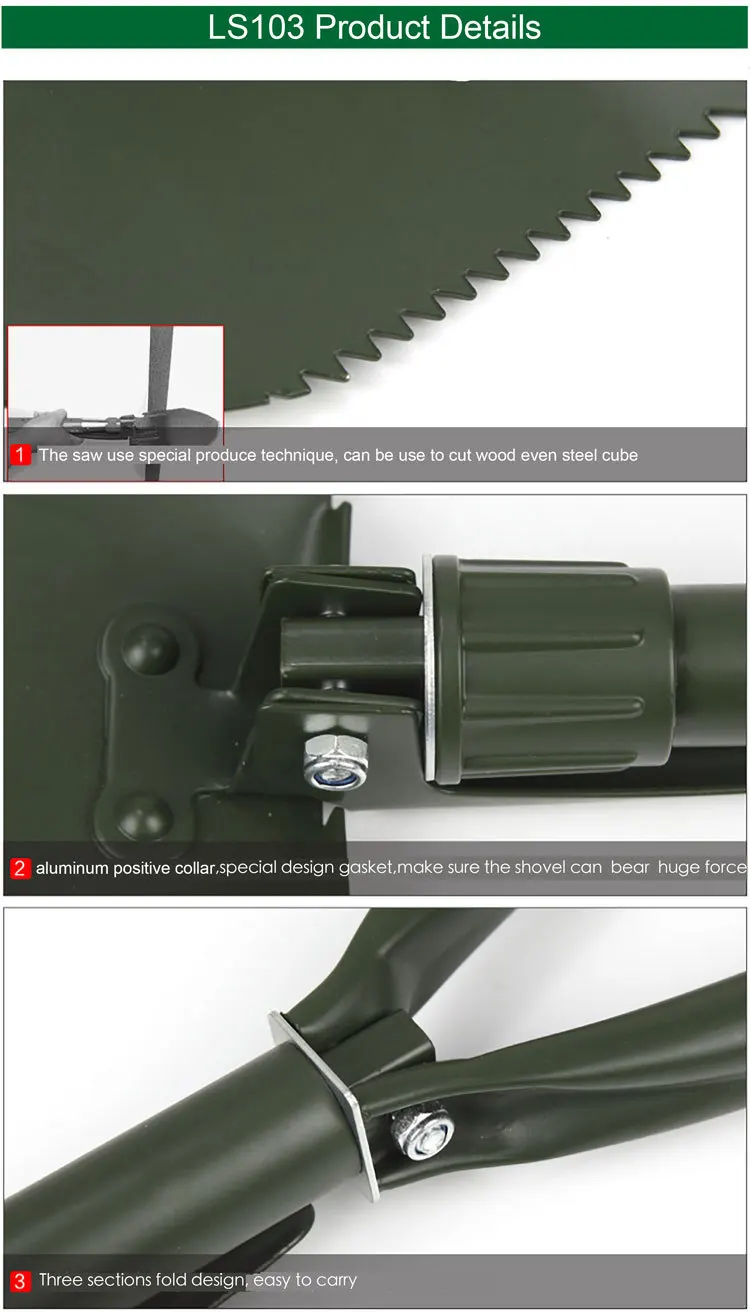 LS103 Product Details

1 The saw use special produce technique, can be use to cut wood even steel cube

2 aluminum positive collar,special design gasket,make sure the shovel can bear huge force

3 Three sections fold design, easy to carry