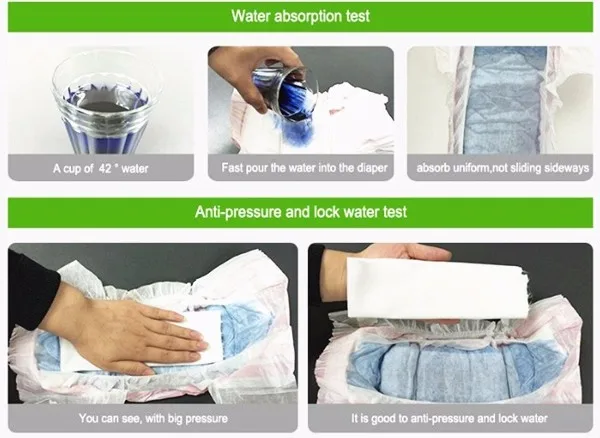 Water absorption test

A cup of 42 ° water

Fast pour the water into the diaper

absorb uniform,not sliding sideways

Anti-pressure and lock water test

You can see, with big pressure

It is good to anti-pressure and lock water