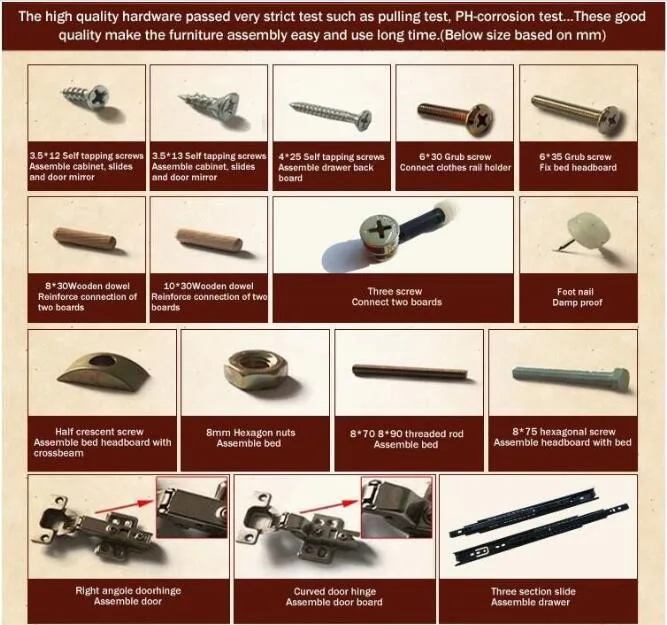 The high quality hardware passed very strict test such as pulling test, PH-corrosion test...These good quality make the furniture assembly easy and use long time.(Below size based on mm)

3.5*12 Self tapping screws
Assemble cabinet, slides and door mirror

3.5*13 Self tapping screws
Assemble cabinet, slides and door mirror

4*25 Self tapping screws
Assemble drawer back board

6*30 Grub screw
Connect clothes rail holder

6*35 Grub screw
Fix bed headboard

8*30Wooden dowel
Reinforce connection of two boards

10*30Wooden dowel
Reinforce connection of two boards

Three screw
Connect two boards

Foot nail
Damp proof

Half crescent screw
Assemble bed headboard with crossbeam

8mm Hexagon nuts
Assemble bed

8*70 8*90 threaded rod
Assemble bed

8*75 hexagonal screw
Assemble headboard with bed

Right angole doorhinge
Assemble door

Curved door hinge
Assemble door board

Three section slide
Assemble drawer