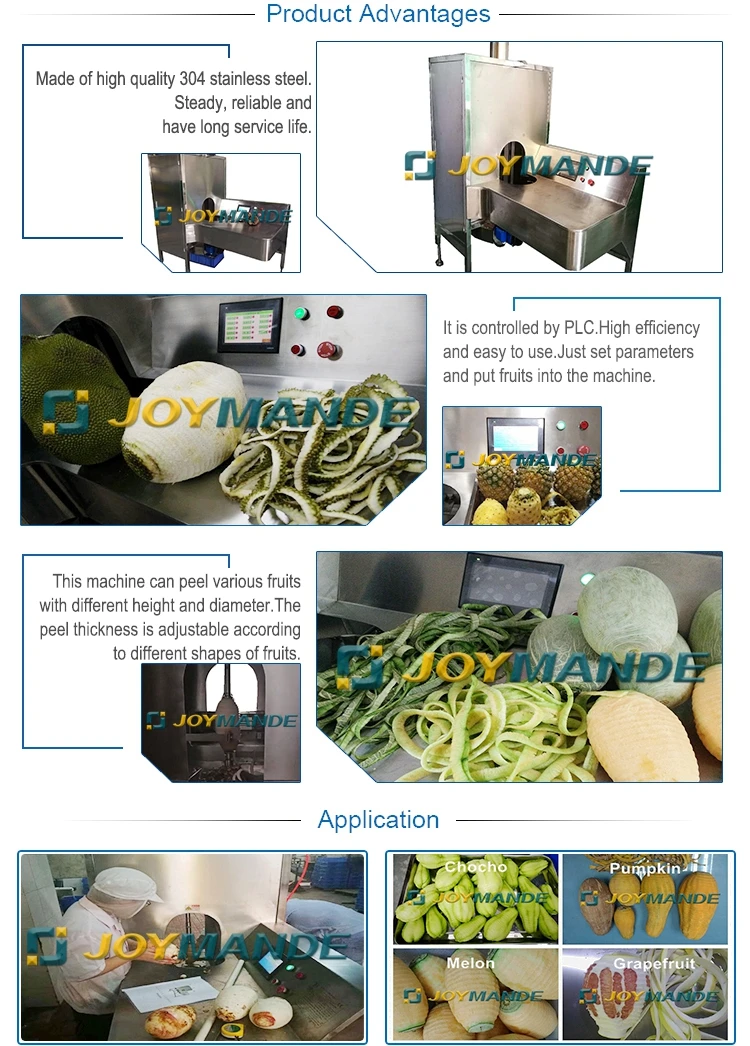 Product Advantages

Made of high quality 304 stainless steel. Steady, reliable and have long service life.

JOYMANDE

JOYMANDE

JOYMANDE

It is controlled by PLC.High efficiency and easy to use.Just set parameters and put fruits into the machine.

JOYMANDE

This machine can peel various fruits with different height and diameter.The peel thickness is adjustable according to different shapes of fruits.

JOYMANDE

JOYMANDE

Application

JOYMANDE

Chocho
JOYMANDE

Pumpkin
JOYMANDE

Melon
JOYMANDE

Grapefruit
JOYMANDE