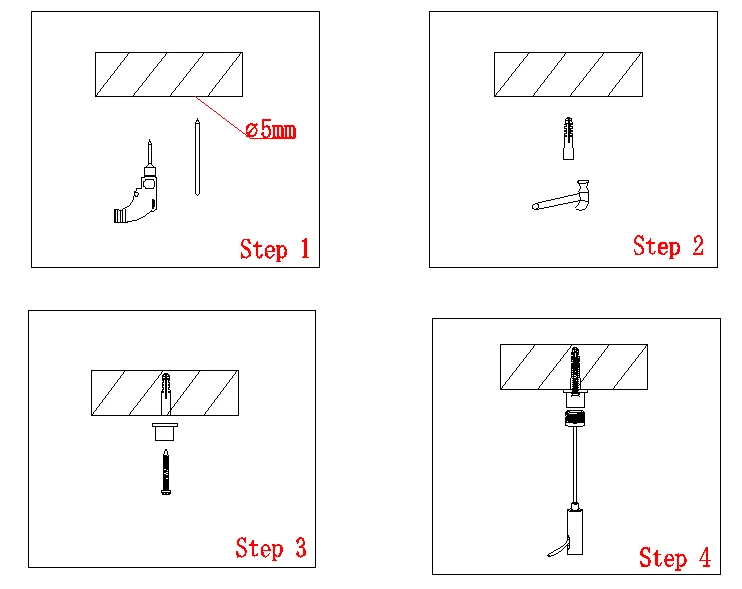 ø5mm

Step 1

Step 2

Step 3

Step 4