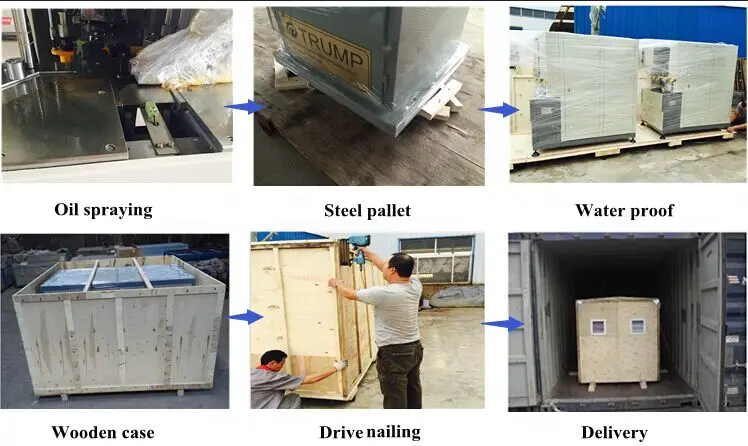 TRUMP

Oil spraying

Steel pallet

Water proof

Wooden case

Drive nailing

Delivery