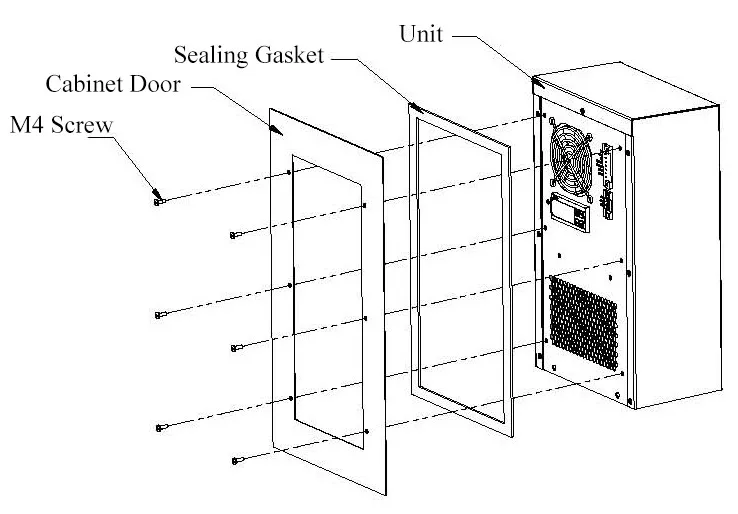 Unit
Sealing Gasket
Cabinet Door
M4 Screw