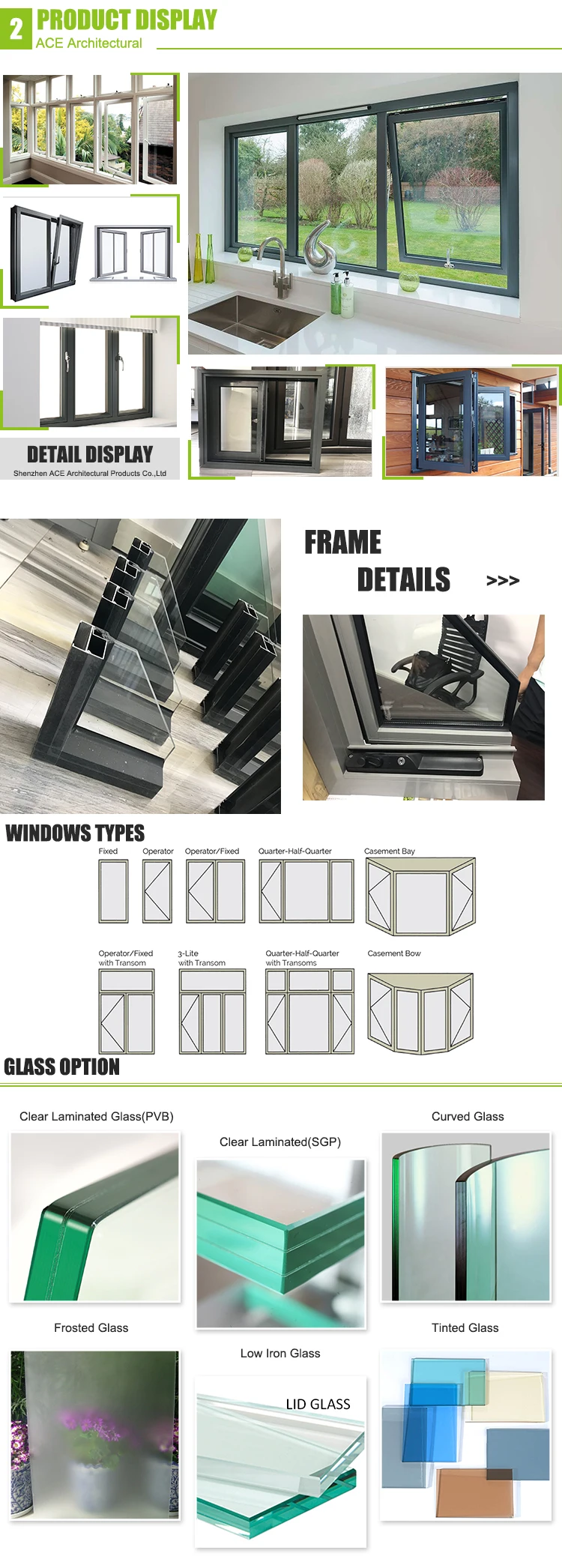 2 PRODUCT DISPLAY
ACE Architectural

DETAIL DISPLAY
Shenzhen ACE Architectural Products Co.,Ltd

FRAME
DETAILS >>>

WINDOWS TYPES

Fixed
Operator
Operator/Fixed
Quarter-Half-Quarter
Casement Bay

Operator/Fixed with Transom
3-Lite with Transom
Quarter-Half-Quarter with Transoms
Casement Bow

GLASS OPTION

Clear Laminated Glass(PVB)
Clear Laminated(SGP)
Curved Glass

Frosted Glass
Low Iron Glass
LID GLASS
Tinted Glass