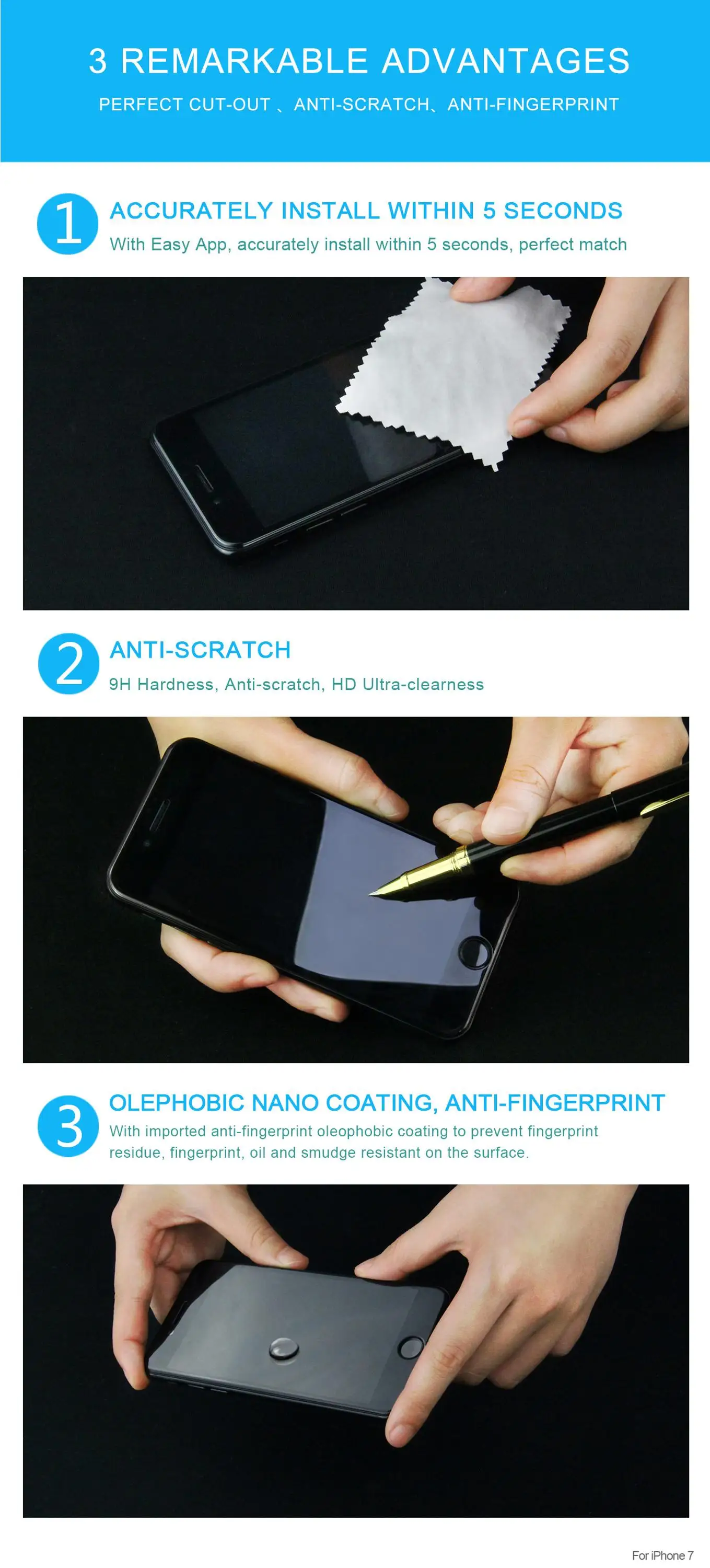 3 REMARKABLE ADVANTAGES

PERFECT CUT-OUT 、ANTI-SCRATCH、ANTI-FINGERPRINT

1

ACCURATELY INSTALL WITHIN 5 SECONDS

With Easy App, accurately install within 5 seconds, perfect match

2

ANTI-SCRATCH

9H Hardness, Anti-scratch, HD Ultra-clearness

3

OLEPHOBIC NANO COATING, ANTI-FINGERPRINT

With imported anti-fingerprint oleophobic coating to prevent fingerprint residue, fingerprint, oil and smudge resistant on the surface.

For iPhone 7