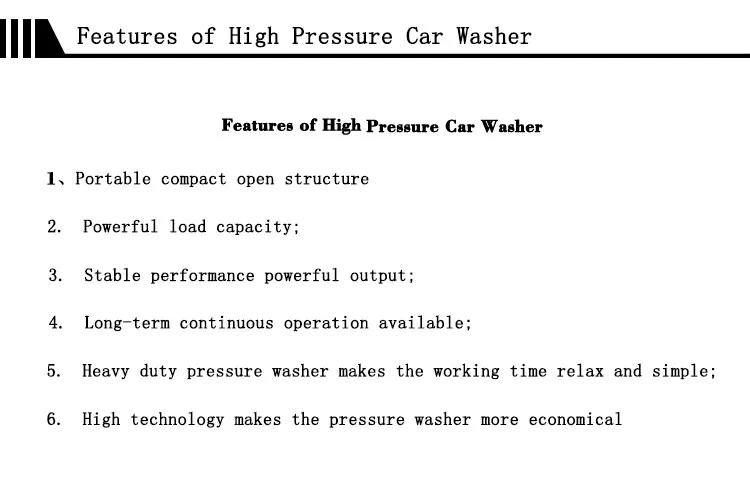 Features of High Pressure Car Washer

Features of High Pressure Car Washer

1、Portable compact open structure

2. Powerful load capacity;

3. Stable performance powerful output;

4. Long-term continuous operation available;

5. Heavy duty pressure washer makes the working time relax and simple;

6. High technology makes the pressure washer more economical