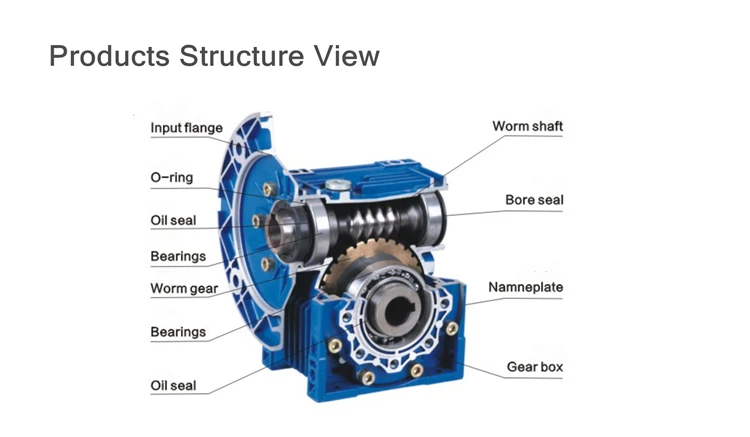 Products Structure View

Input flange
O-ring
Oil seal
Bearings
Worm gear
Bearings
Oil seal

Worm shaft
Bore seal
Namneplate
Gear box