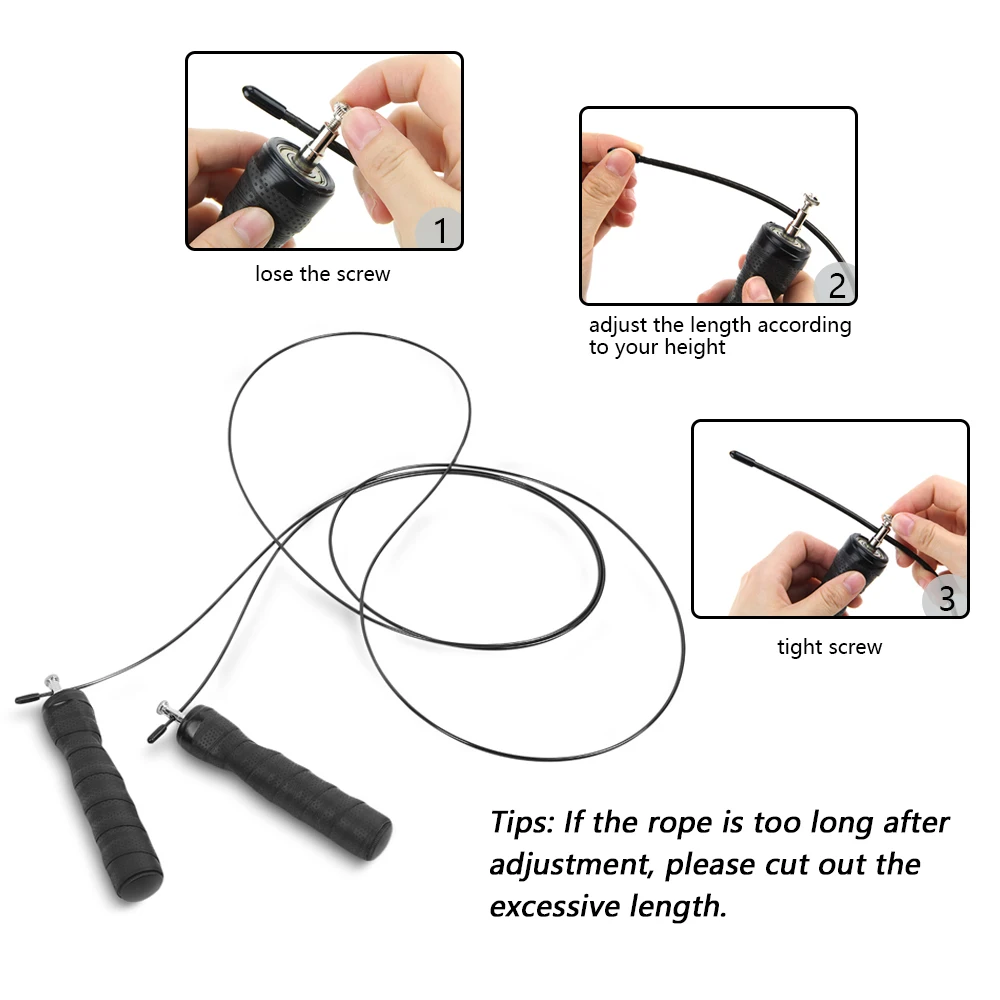 1

lose the screw

2

adjust the length according to your height

3

tight screw

Tips: If the rope is too long after adjustment, please cut out the excessive length.