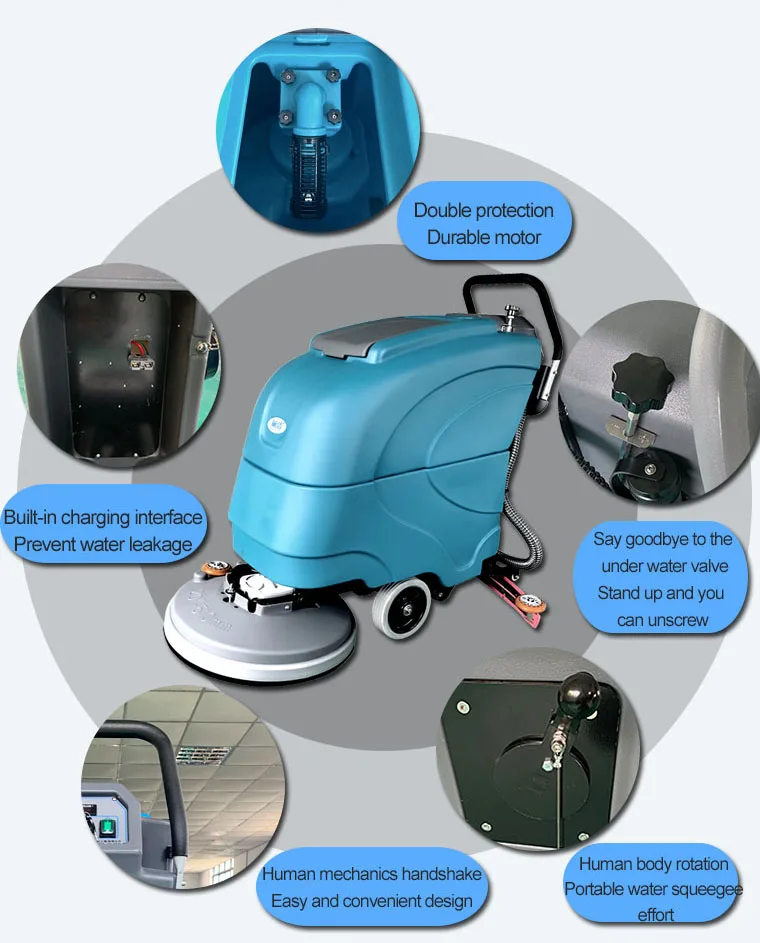 Double protection
Durable motor

Built-in charging interface
Prevent water leakage

Say goodbye to the under water valve
Stand up and you can unscrew

Human mechanics handshake
Easy and convenient design

Human body rotation
Portable water squeegee effort