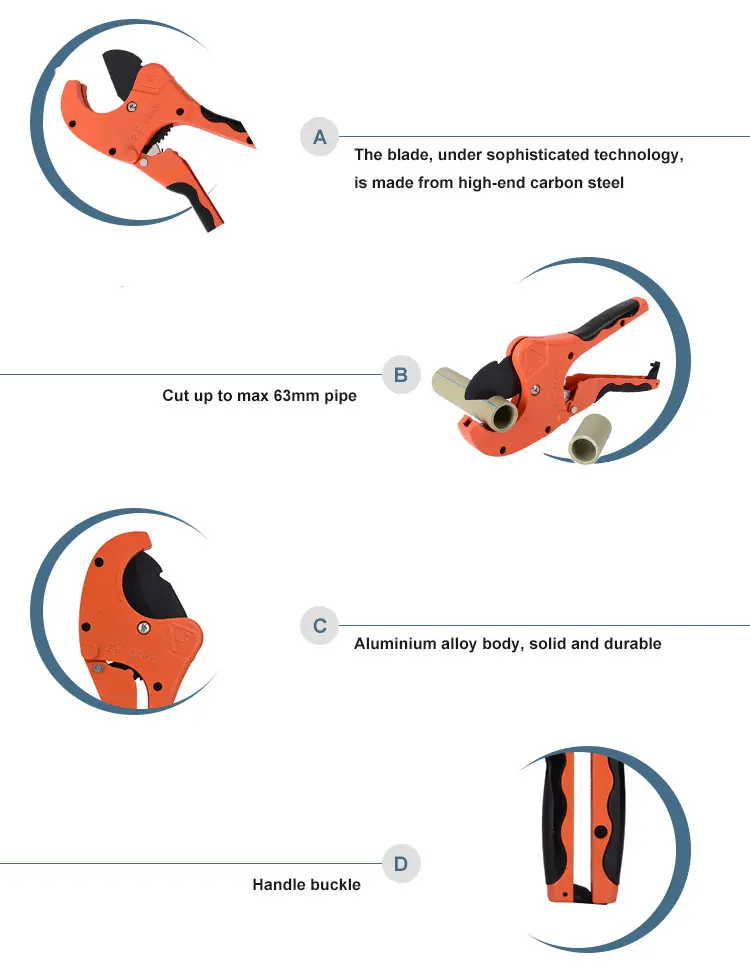 A

The blade, under sophisticated technology, is made from high-end carbon steel

B

Cut up to max 63mm pipe

C

Aluminium alloy body, solid and durable

D

Handle buckle