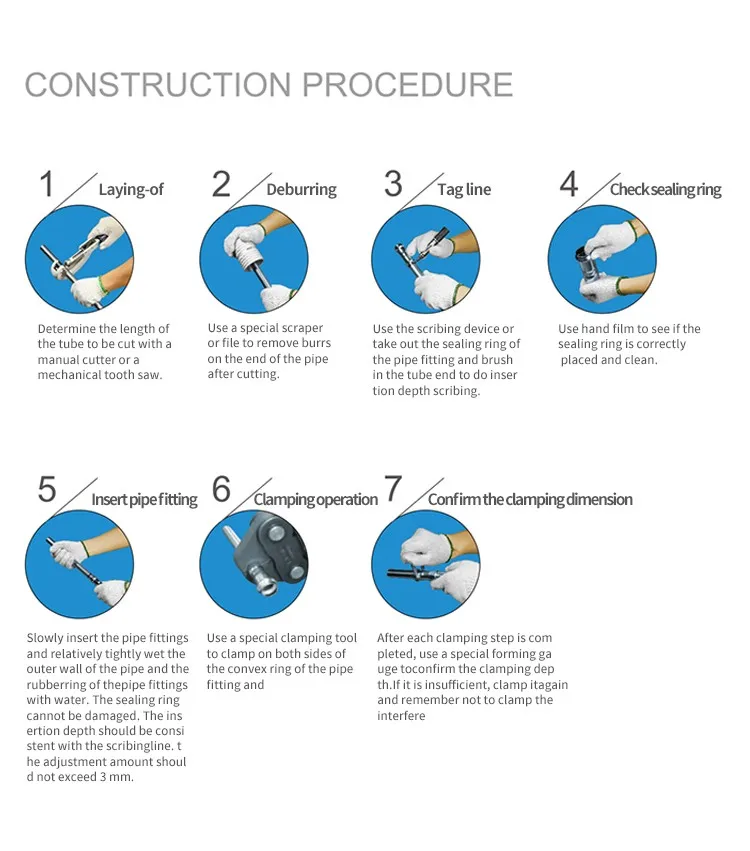 CONSTRUCTION PROCEDURE

1 Laying-of

Determine the length of the tube to be cut with a manual cutter or a mechanical tooth saw.

2 Deburring

Use a special scraper or file to remove burrs on the end of the pipe after cutting.

3 Tag line

Use the scribing device or take out the sealing ring of the pipe fitting and brush in the tube end to do inser tion depth scribing.

4 Check sealing ring

Use hand film to see if the sealing ring is correctly placed and clean.

5 Insert pipe fitting

Slowly insert the pipe fittings and relatively tightly wet the outer wall of the pipe and the rubberring of thepipe fittings with water. The sealing ring cannot be damaged. The ins ertion depth should be consi stent with the scribingline. t he adjustment amount shoul d not exceed 3 mm.

6 Clamping operation

Use a special clamping tool to clamp on both sides of the convex ring of the pipe fitting and

7 Confirm the clamping dimension

After each clamping step is com pleted, use a special forming ga uge toconfirm the clamping dep th.If it is insufficient, clamp itagain and remember not to clamp the interfere