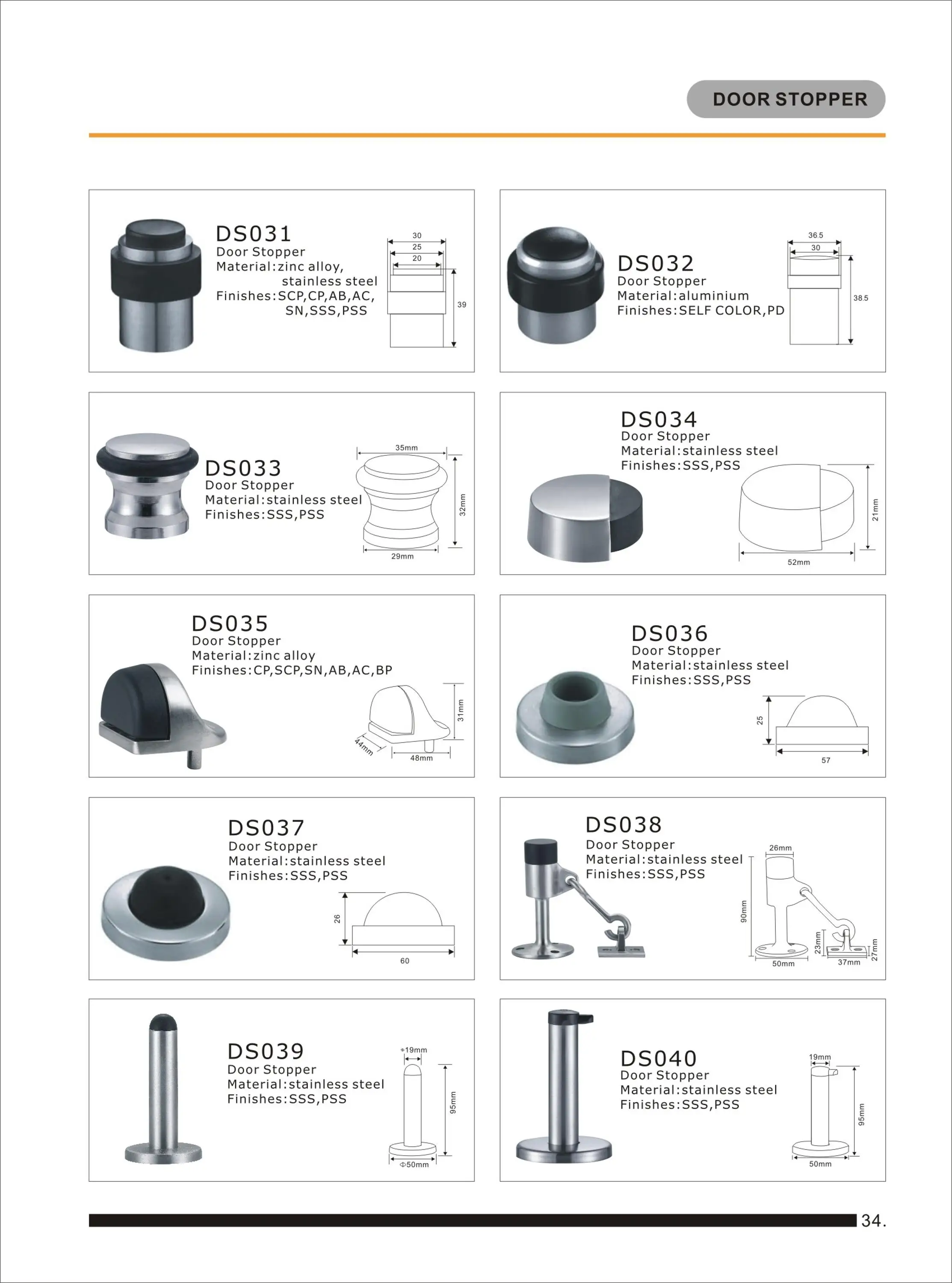 DOOR STOPPER

DS031
Door Stopper
Material:zinc alloy, stainless steel
Finishes:SCP,CP,AB,AC, SN,SSS,PSS

30
25
20
39

DS032
Door Stopper
Material:aluminium
Finishes:SELF COLOR,PD

36.5
30
38.5

DS033
Door Stopper
Material:stainless steel
Finishes:SSS,PSS

35mm
32mm
29mm

DS034
Door Stopper
Material:stainless steel
Finishes:SSS,PSS

21mm
52mm

DS035
Door Stopper
Material:zinc alloy
Finishes:CP,SCP,SN,AB,AC,BP

31mm
44mm
48mm

DS036
Door Stopper
Material:stainless steel
Finishes:SSS,PSS

25
57

DS037
Door Stopper
Material:stainless steel
Finishes:SSS,PSS

26
60

DS038
Door Stopper
Material:stainless steel
Finishes:SSS,PSS

26mm
90mm
23mm
27mm
50mm
37mm

DS039
Door Stopper
Material:stainless steel
Finishes:SSS,PSS

Φ19mm
95mm
Φ50mm

DS040
Door Stopper
Material:stainless steel
Finishes:SSS,PSS

19mm
95mm
50mm

34.