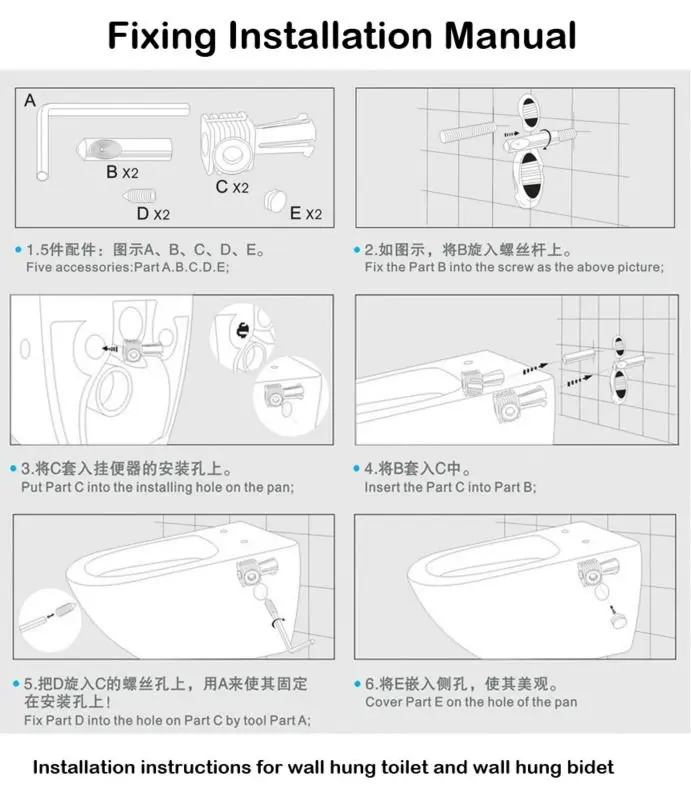 Fixing Installation Manual

A

B X2

C X2

D X2

E X2

• 1.5件配件：图示A、B、C、D、E。
Five accessories:Part A.B.C.D.E;

• 2.如图示，将B旋入螺丝杆上。
Fix the Part B into the screw as the above picture;

• 3.将C套入挂便器的安装孔上。
Put Part C into the installing hole on the pan;

• 4.将B套入C中。
Insert the Part C into Part B;

• 5.把D旋入C的螺丝孔上，用A来使其固定在安装孔上！
Fix Part D into the hole on Part C by tool Part A;

• 6.将E嵌入侧孔，使其美观。
Cover Part E on the hole of the pan

Installation instructions for wall hung toilet and wall hung bidet