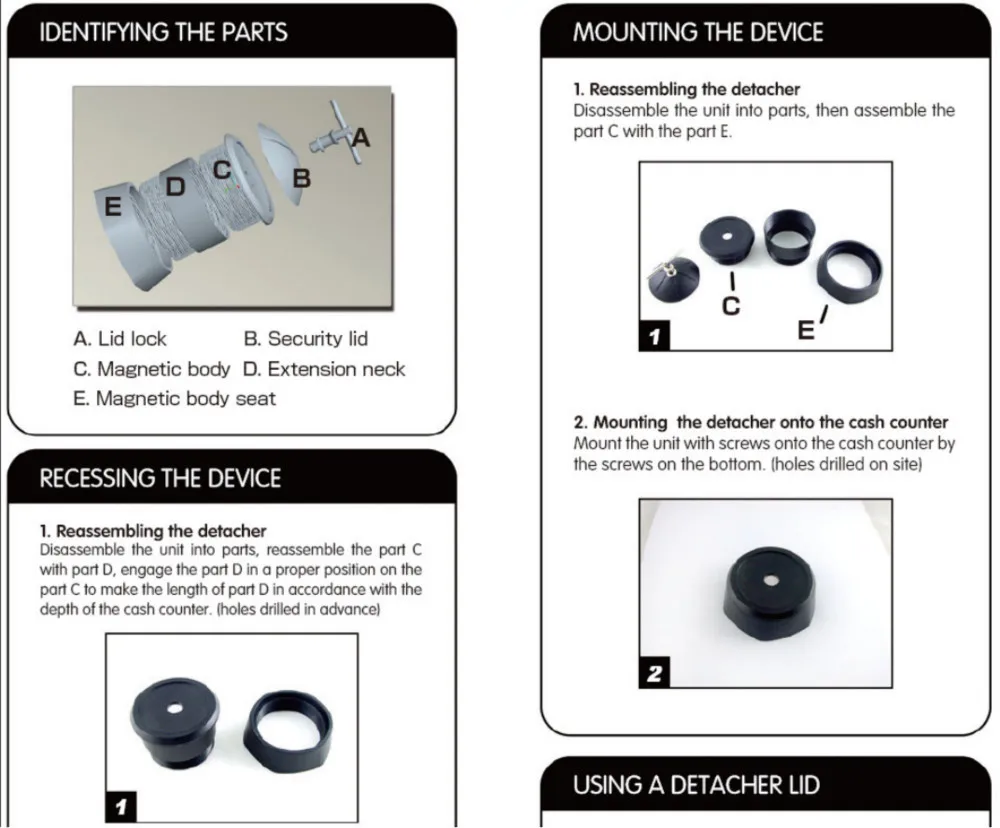 IDENTIFYING THE PARTS

A
B
C
D
E

A. Lid lock
B. Security lid
C. Magnetic body
D. Extension neck
E. Magnetic body seat

RECESSING THE DEVICE

1. Reassembling the detacher
Disassemble the unit into parts, reassemble the part C with part D, engage the part D in a proper position on the part C to make the length of part D in accordance with the depth of the cash counter. (holes drilled in advance)

1

MOUNTING THE DEVICE

1. Reassembling the detacher
Disassemble the unit into parts, then assemble the part C with the part E.

C
E
1

2. Mounting the detacher onto the cash counter
Mount the unit with screws onto the cash counter by the screws on the bottom. (holes drilled on site)

2

USING A DETACHER LID