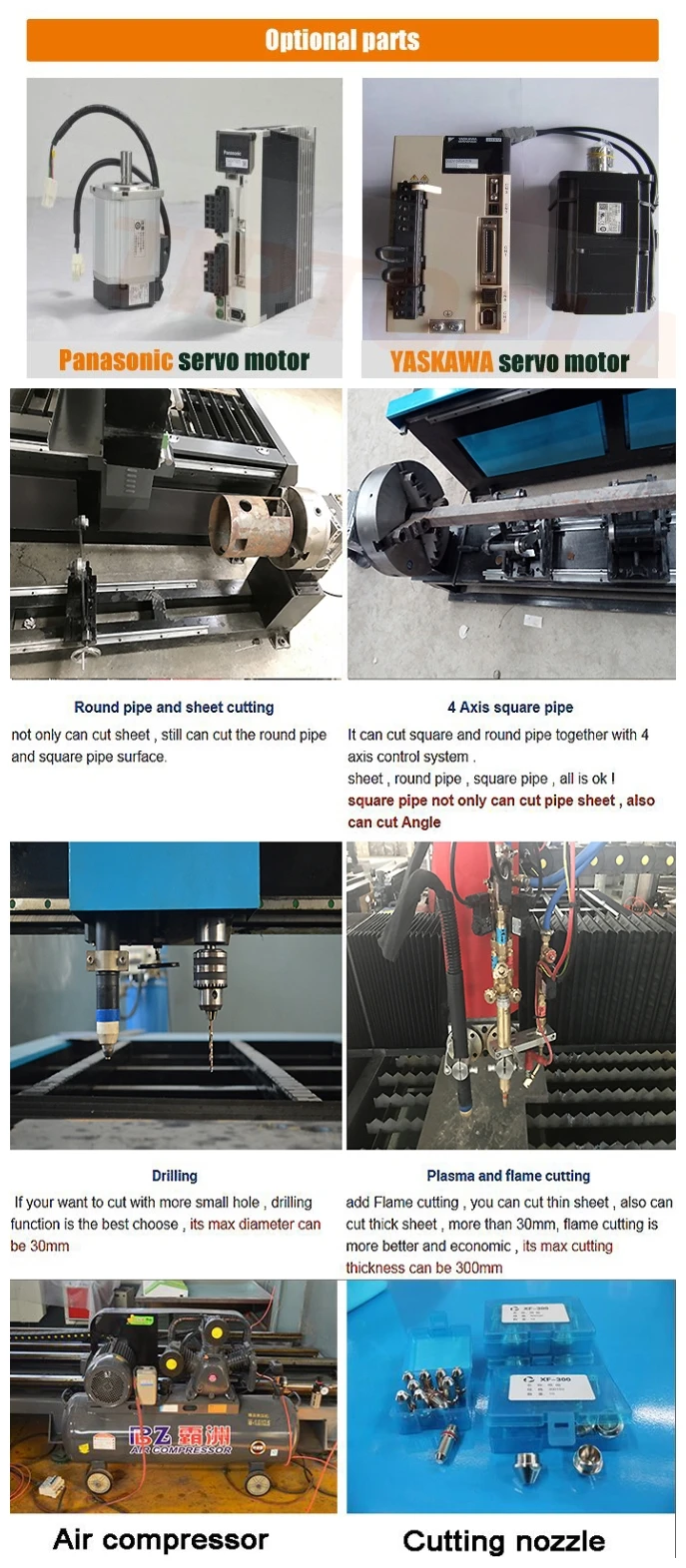 Optional parts

Panasonic servo motor

YASKAWA servo motor

Round pipe and sheet cutting

not only can cut sheet , still can cut the round pipe and square pipe surface.

4 Axis square pipe

It can cut square and round pipe together with 4 axis control system .

sheet , round pipe , square pipe , all is ok !

square pipe not only can cut pipe sheet , also can cut Angle

Drilling

If your want to cut with more small hole , drilling function is the best choose , its max diameter can be 30mm

Plasma and flame cutting

add Flame cutting , you can cut thin sheet , also can cut thick sheet , more than 30mm, flame cutting is more better and economic , its max cutting thickness can be 300mm

BZ 霸洲 AIR COMPRESSOR

XF-300

XF-300

Air compressor

Cutting nozzle