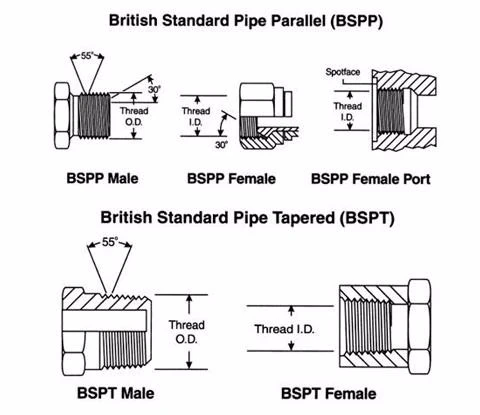 British Standard Pipe Parallel (BSPP)

55°

30°

Thread O.D.

Thread I.D.

30°

Spotface

Thread I.D.

BSPP Male

BSPP Female

BSPP Female Port

British Standard Pipe Tapered (BSPT)

55°

Thread O.D.

Thread I.D.

BSPT Male

BSPT Female