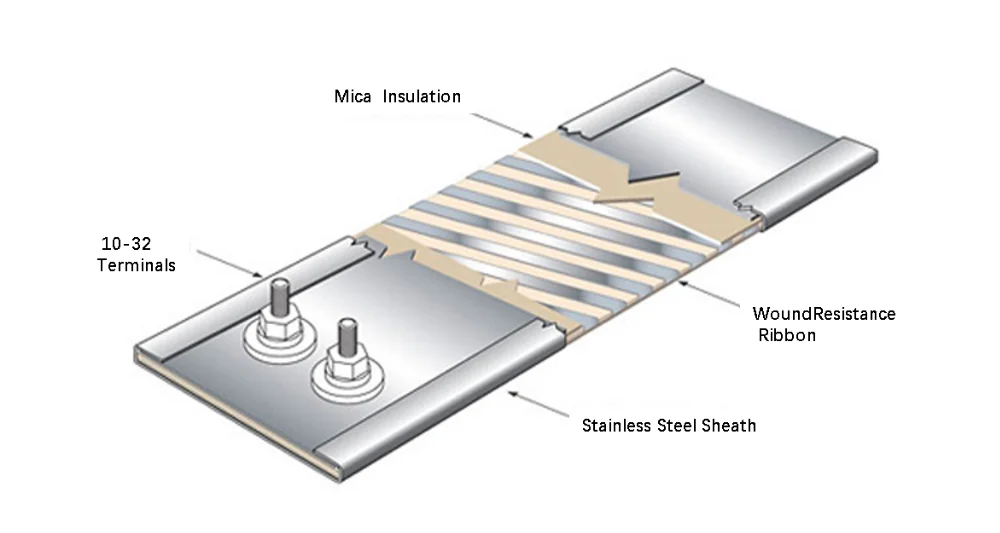 Mica Insulation

10-32 Terminals

WoundResistance Ribbon

Stainless Steel Sheath