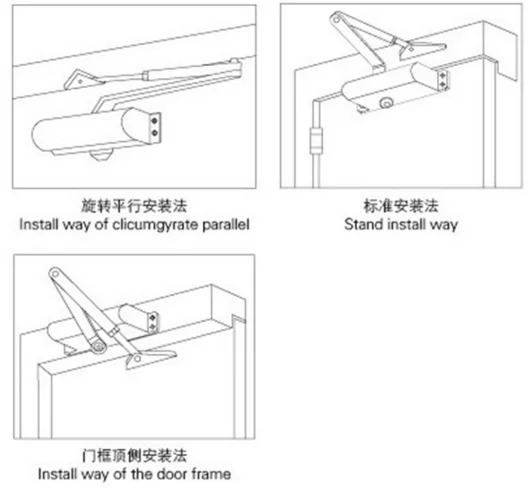 旋转平行安装法
Install way of clicumgyrate parallel

标准安装法
Stand install way

门框顶侧安装法
Install way of the door frame